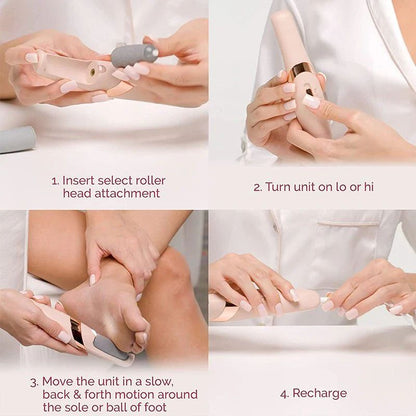 1. Insert select roller head attachment

2. Turn unit on lo or hi

3. Move the unit in a slow, back & forth motion around the sole or ball of foot

4. Recharge