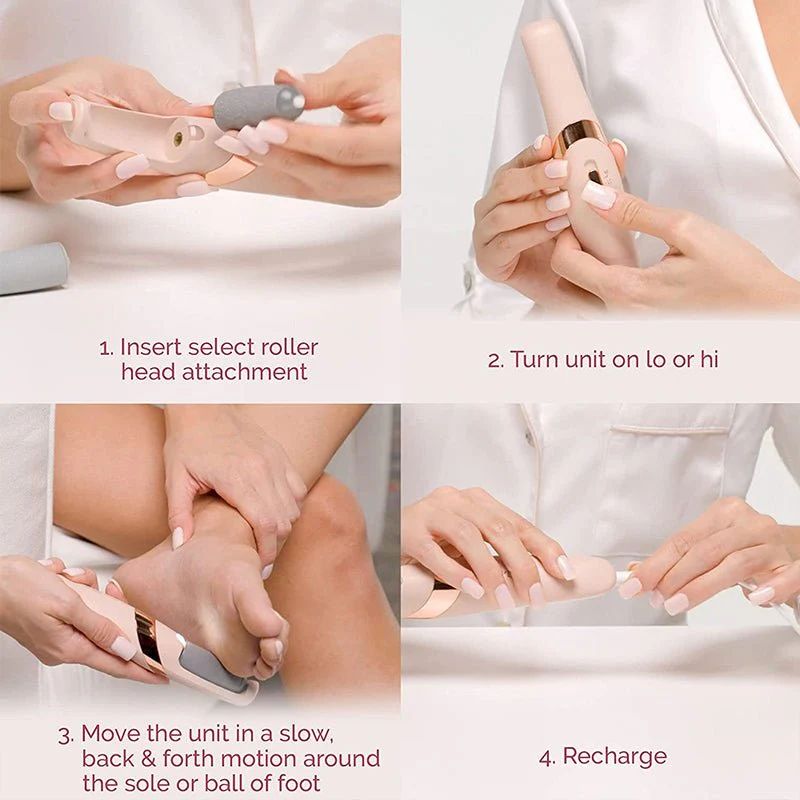 1. Insert select roller head attachment

2. Turn unit on lo or hi

3. Move the unit in a slow, back & forth motion around the sole or ball of foot

4. Recharge