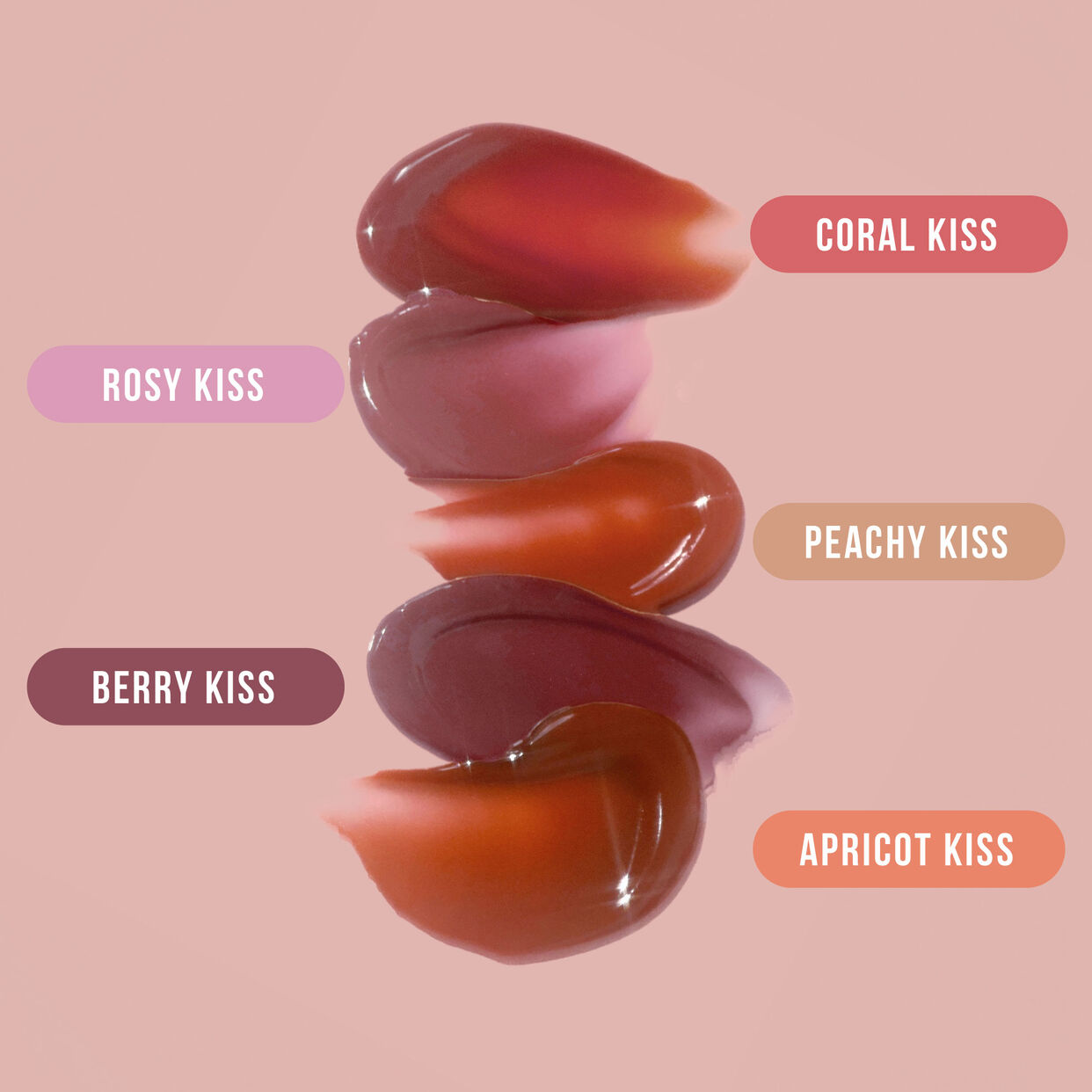 CORAL KISS

ROSY KISS

PEACHY KISS

BERRY KISS

APRICOT KISS