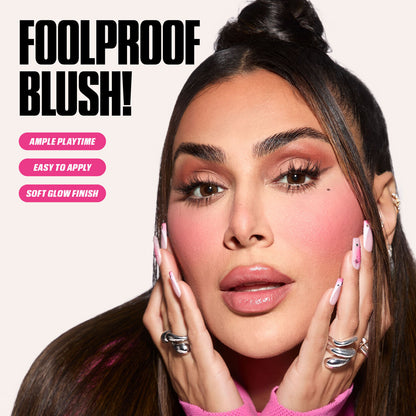 FOOLPROOF BLUSH!

AMPLE PLAYTIME

EASY TO APPLY

SOFT GLOW FINISH