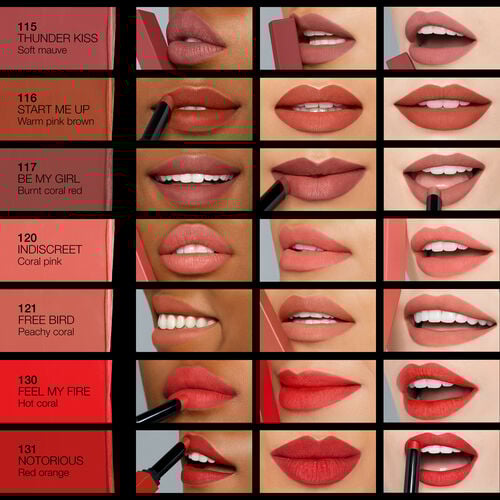 115
THUNDER KISS
Soft mauve

116
START ME UP
Warm pink brown

117
BE MY GIRL
Burnt coral red

120
INDISCREET
Coral pink

121
FREE BIRD
Peachy coral

130
FEEL MY FIRE
Hot coral

131
NOTORIOUS
Red orange